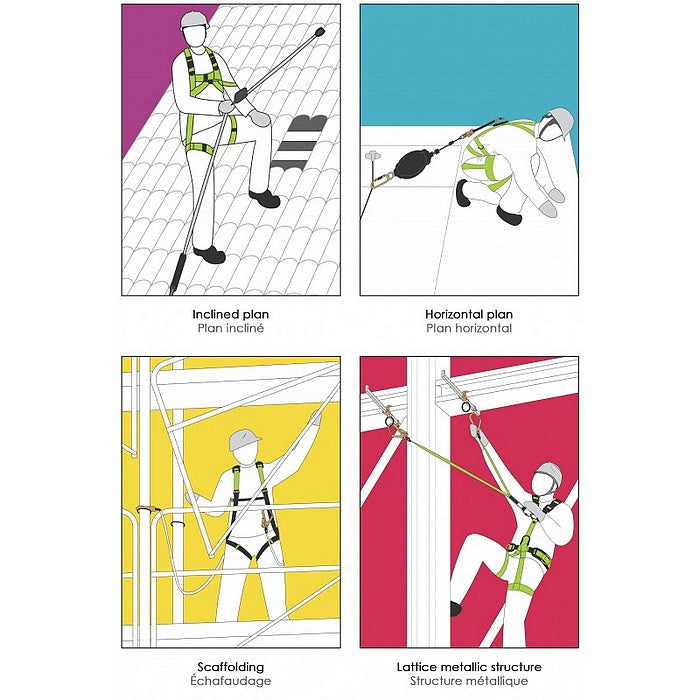 Inclined plan
Plan incliné

Horizontal plan
Plan horizontal

Scaffolding
Échafaudage

Lattice metallic structure
Structure métallique