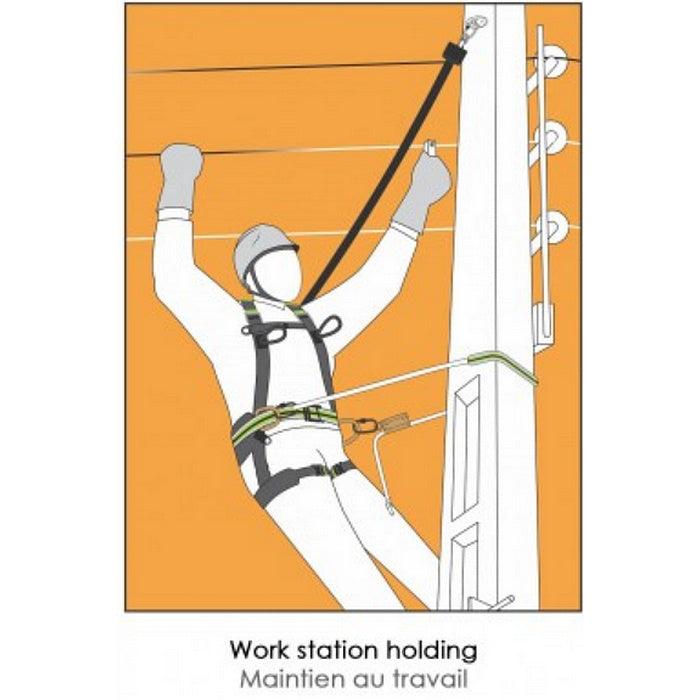 Work station holding
Maintien au travail