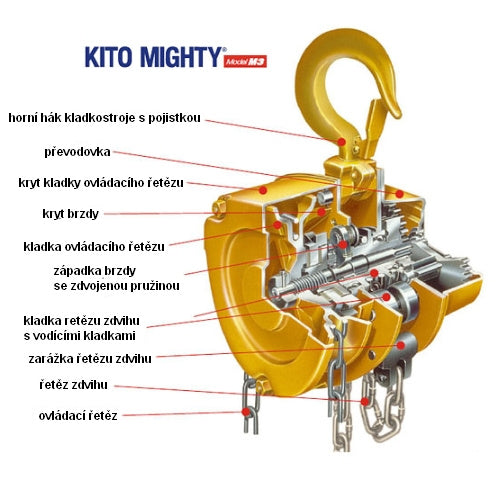 KITO MIGHTY® Model M3

horní hák kladkostroje s pojistkou

převodovka

kryt kladky ovládacího řetězu

kryt brzdy

kladka ovládacího řetězu

západka brzdy se zdvojenou pružinou

kladka retězu zdvihu s vodícími kladkami

zarážka řetězu zdvihu

řetěz zdvihu

ovládací řetěz